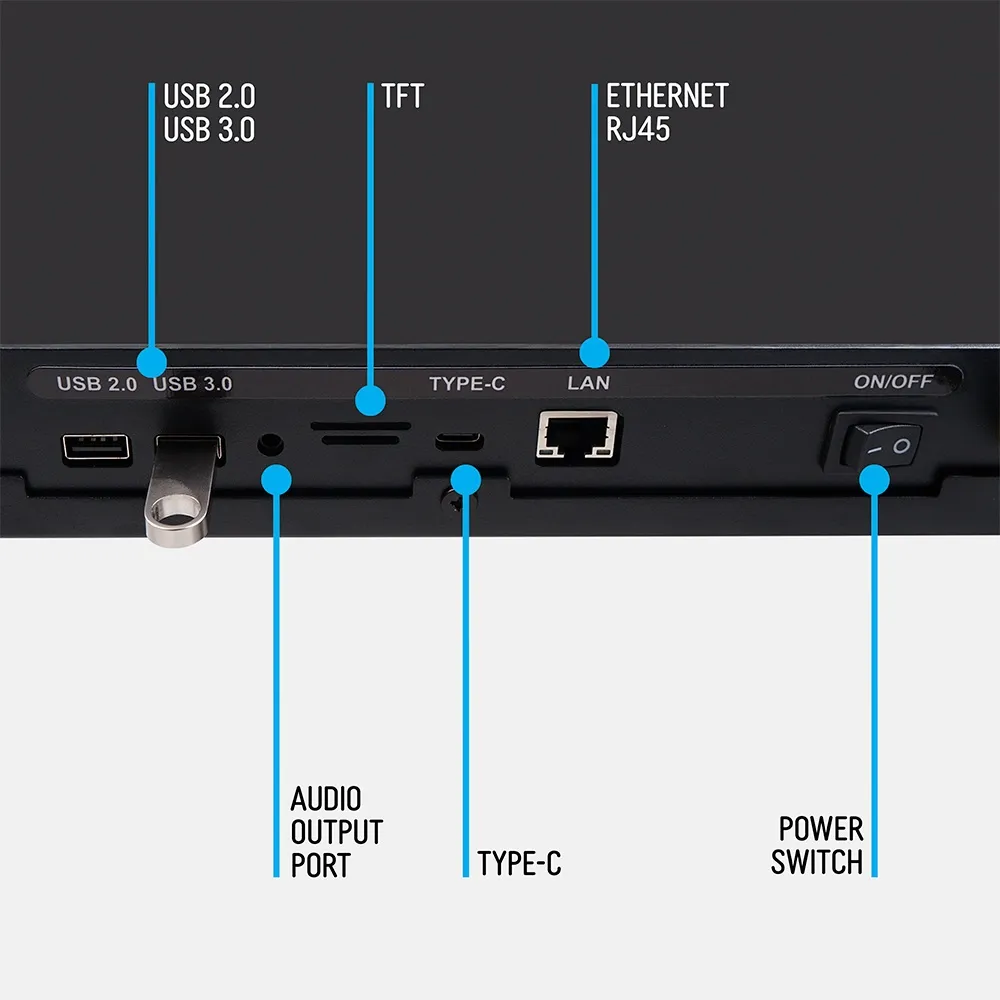 USB 2.0
USB 3.0

TFT

ETHERNET
RJ45

USB 2.0 USB 3.0 TYPE-C LAN ON/OFF

AUDIO
OUTPUT
PORT

TYPE-C

POWER
SWITCH