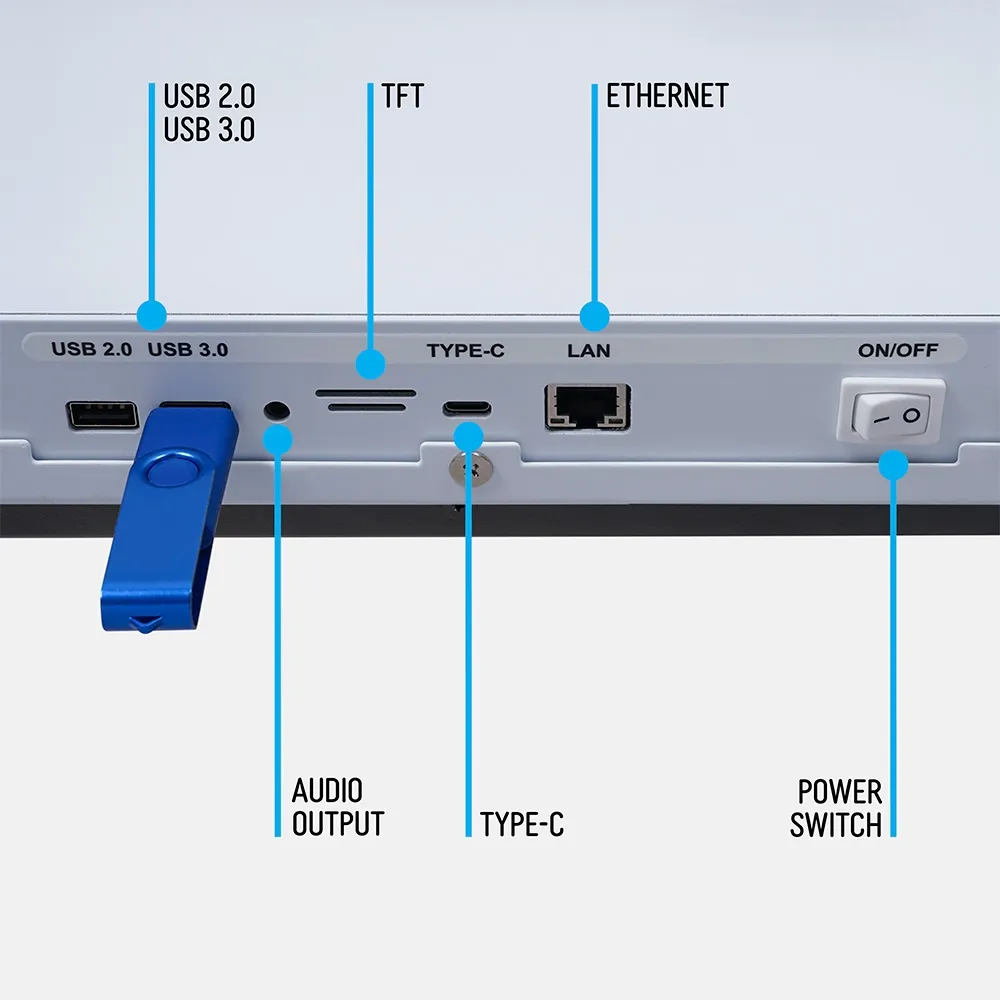 USB 2.0
USB 3.0

TFT

ETHERNET

USB 2.0 USB 3.0

TYPE-C

LAN

ON/OFF

AUDIO OUTPUT

TYPE-C

POWER SWITCH